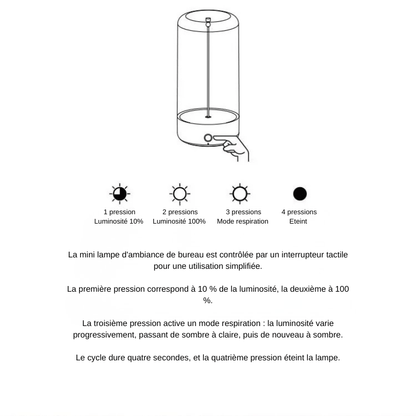 1 pression
Luminosité 10%

2 pressions
Luminosité 100%

3 pressions
Mode respiration

4 pressions
Eteint

La mini lampe d'ambiance de bureau est contrôlée par un interrupteur tactile pour une utilisation simplifiée.

La première pression correspond à 10 % de la luminosité, la deuxième à 100 %.

La troisième pression active un mode respiration : la luminosité varie progressivement, passant de sombre à claire, puis de nouveau à sombre.

Le cycle dure quatre secondes, et la quatrième pression éteint la lampe.